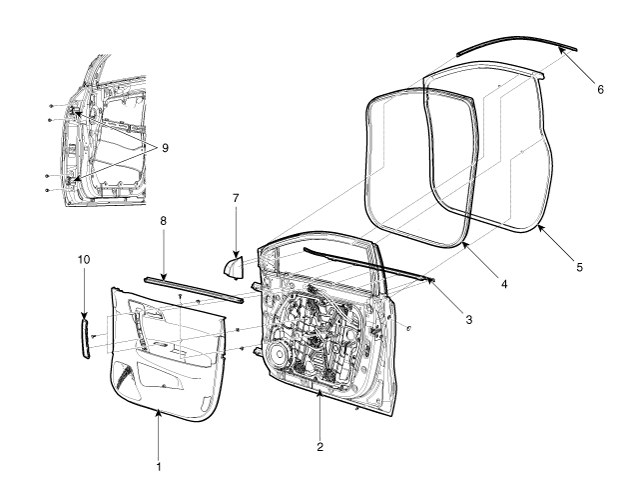 6
9
7
8
10
5
4
3
2
1