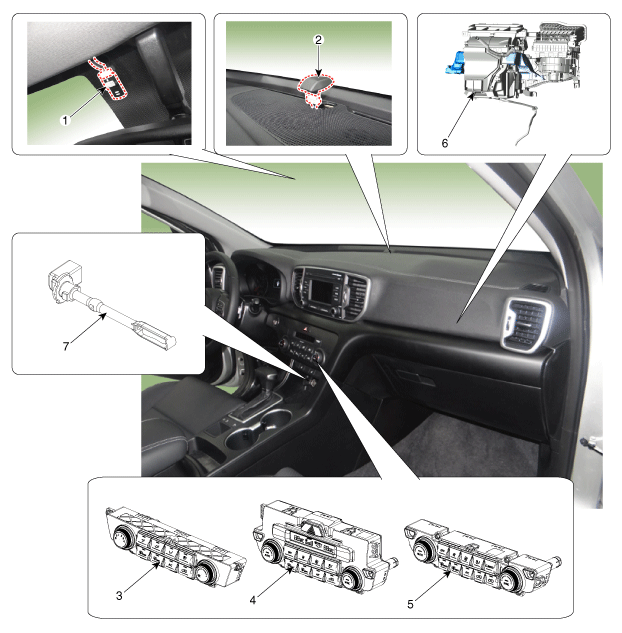 1
2
6
7
3
4
5