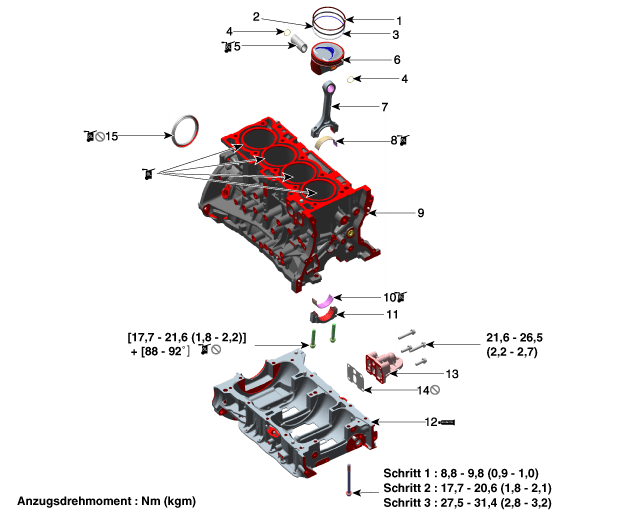 2
1
4
3
5
6
4
7
15
8
9
10
11
[17,7 - 21,6 (1,8 - 2,2)]
+ [88 - 92°]
21,6 - 26,5
(2,2 - 2,7)
13
14
12
Schritt 1 : 8,8 - 9,8 (0,9 - 1,0)
Schritt 2 : 17,7 - 20,6 (1,8 - 2,1)
Schritt 3 : 27,5 - 31,4 (2,8 - 3,2)
Anzugsdrehmoment : Nm (kgm)