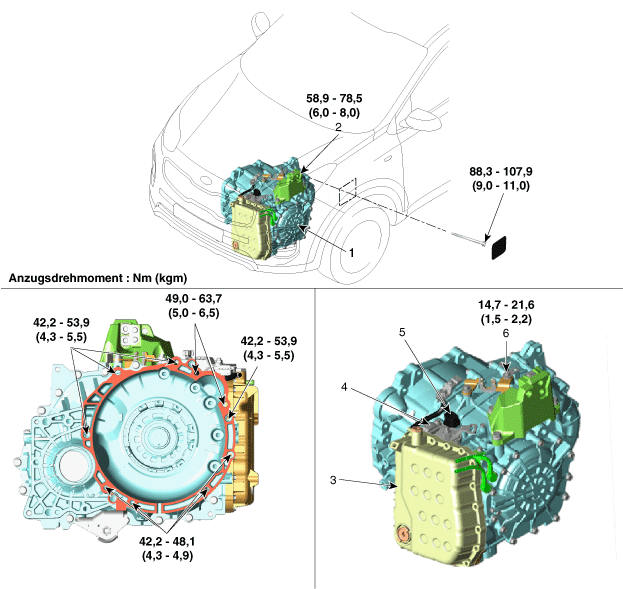 58,9 - 78,5
(6,0 - 8,0)

2

88,3 - 107,9
(9,0 - 11,0)

1

Anzugsdrehmoment : Nm (kgm)

49,0 - 63,7
(5,0 - 6,5)

42,2 - 53,9
(4,3 - 5,5)

42,2 - 53,9
(4,3 - 5,5)

42,2 - 48,1
(4,3 - 4,9)

14,7 - 21,6
(1,5 - 2,2)

5

6

4

3