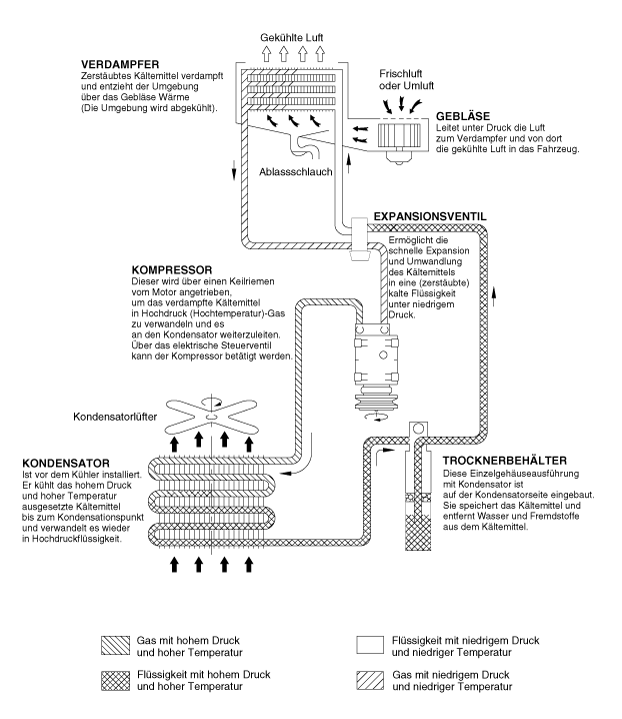 Gekühlte Luft

VERDAMPFER
Zerstäubtes Kältemittel verdampft und entzieht der Umgebung über das Gebläse Wärme (Die Umgebung wird abgekühlt).

Frischluft oder Umluft

GEBLÄSE
Leitet unter Druck die Luft zum Verdampfer und von dort die gekühlte Luft in das Fahrzeug.

Ablassschlauch

EXPANSIONSVENTIL
Ermöglicht die schnelle Expansion und Umwandlung des Kältemittels in eine (zerstäubte) kalte Flüssigkeit unter niedrigem Druck.

KOMPRESSOR
Dieser wird über einen Keilriemen vom Motor angetrieben, um das verdampfte Kältemittel in Hochdruck (Hochtemperatur)-Gas zu verwandeln und es an den Kondensator weiterzuleiten. Über das elektrische Steuerventil kann der Kompressor betätigt werden.

Kondensatorlüfter

KONDENSATOR
Ist vor dem Kühler installiert. Er kühlt das hohem Druck und hoher Temperatur ausgesetzte Kältemittel bis zum Kondensationspunkt und verwandelt es wieder in Hochdruckflüssigkeit.

TROCKNERBEHÄLTER
Diese Einzelgehäuseausführung mit Kondensator ist auf der Kondensatorseite eingebaut. Sie speichert das Kältemittel und entfernt Wasser und Fremdstoffe aus dem Kältemittel.

Gas mit hohem Druck und hoher Temperatur

Flüssigkeit mit hohem Druck und hoher Temperatur

Flüssigkeit mit niedrigem Druck und niedriger Temperatur

Gas mit niedrigem Druck und niedriger Temperatur