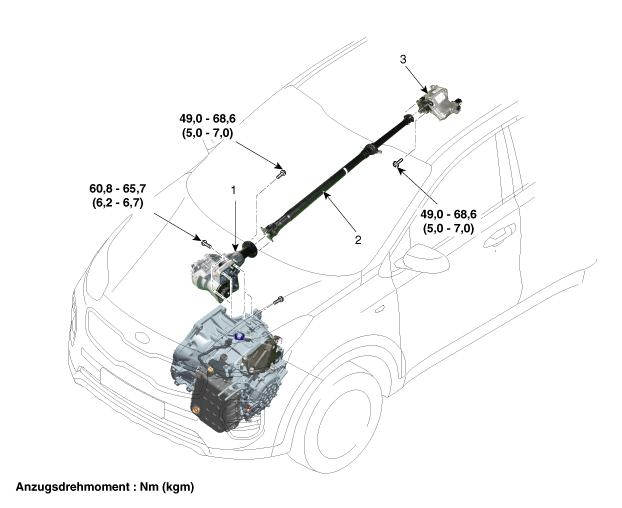 3

49,0 - 68,6
(5,0 - 7,0)

60,8 - 65,7
(6,2 - 6,7)

1

2

49,0 - 68,6
(5,0 - 7,0)

Anzugsdrehmoment : Nm (kgm)