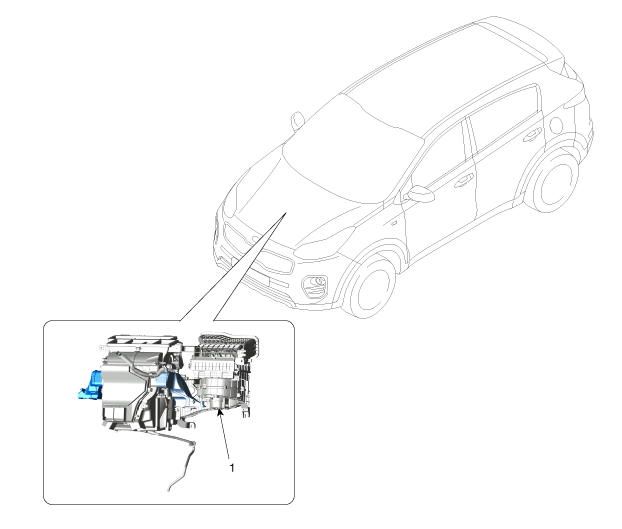 1