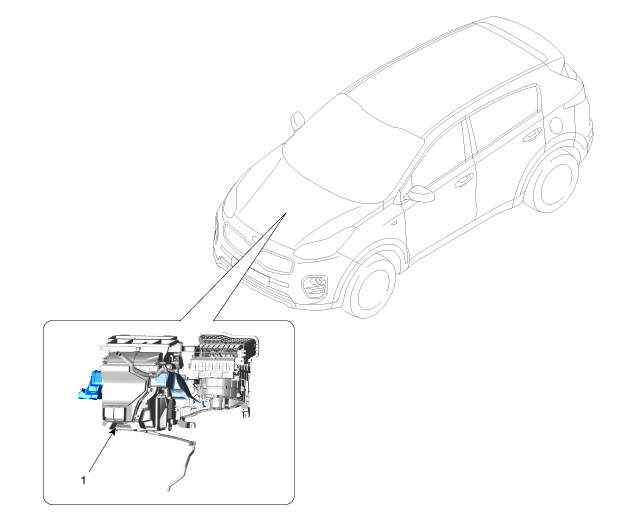 1