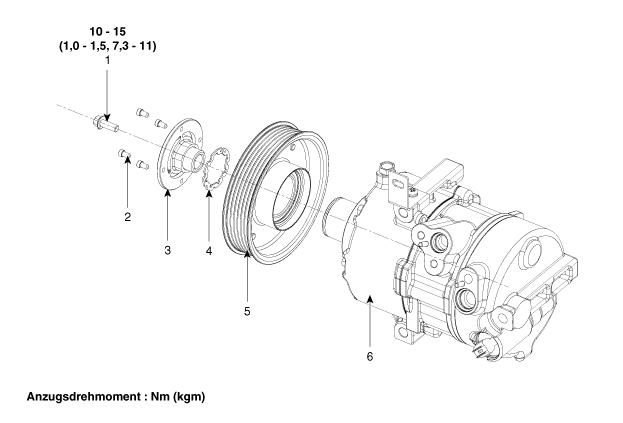 10 - 15
(1,0 - 1,5, 7,3 - 11)
1

2

3

4

5

6

Anzugsdrehmoment : Nm (kgm)