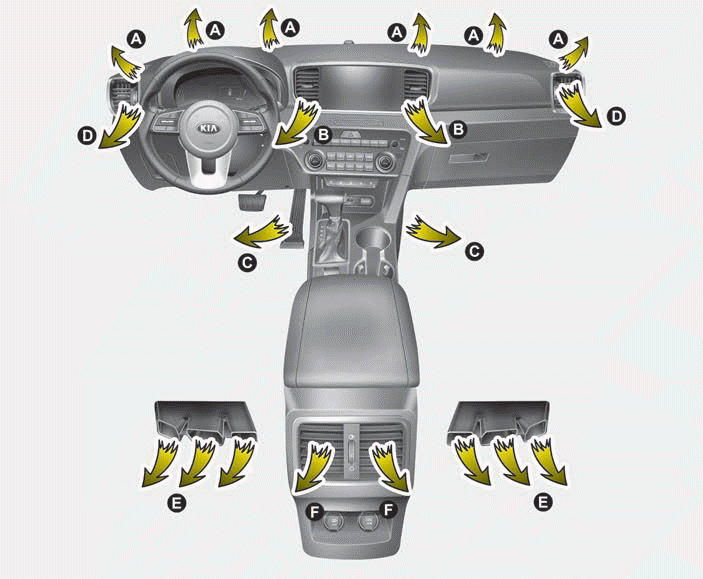 A A A A A A
D KIA B B D
C C
E F F E