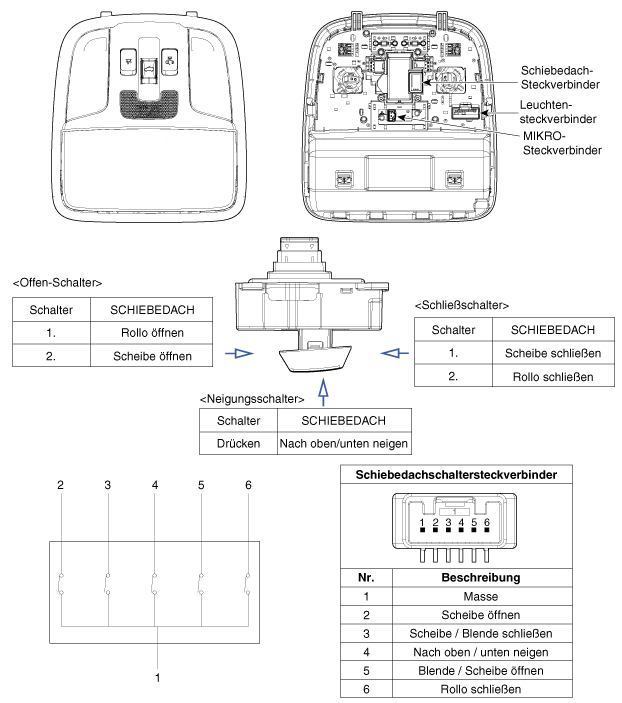 Schiebedach-Steckverbinder

Leuchten-steckverbinder

MIKRO-Steckverbinder

<Offen-Schalter>

| Schalter | SCHIEBEDACH |
|---|---|
| 1. | Rollo öffnen |
| 2. | Scheibe öffnen |

<Schließschalter>

| Schalter | SCHIEBEDACH |
|---|---|
| 1. | Scheibe schließen |
| 2. | Rollo schließen |

<Neigungsschalter>

| Schalter | SCHIEBEDACH |
|---|---|
| Drücken | Nach oben/unten neigen |

2 3 4 5 6

1

Schiebedachschaltersteckverbinder

1

1 2 3 4 5 6

| Nr. | Beschreibung |
|---|---|
| 1 | Masse |
| 2 | Scheibe öffnen |
| 3 | Scheibe / Blende schließen |
| 4 | Nach oben / unten neigen |
| 5 | Blende / Scheibe öffnen |
| 6 | Rollo schließen |