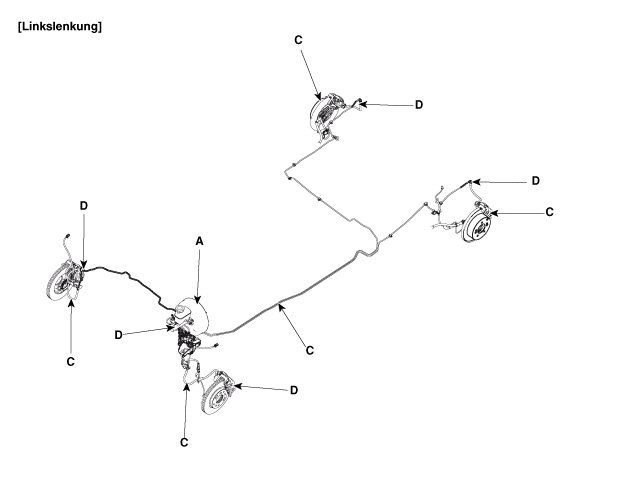 [Linkslenkung]

C

D

D

C

D

A

D

C

C

D

C