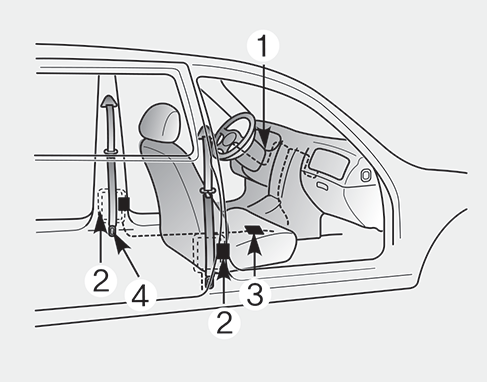 1
2
4
2
3