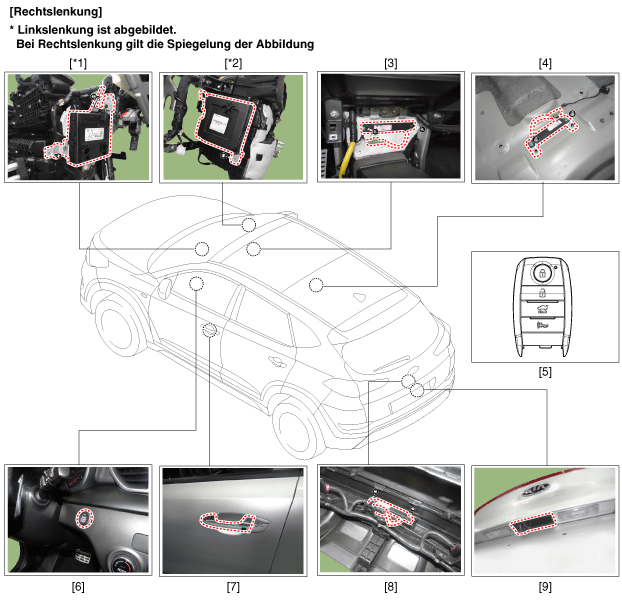 [Rechtslenkung]

* Linkslenkung ist abgebildet.
Bei Rechtslenkung gilt die Spiegelung der Abbildung

[*1]

[*2]

[3]

[4]

[5]

[6]

[7]

[8]

[9]